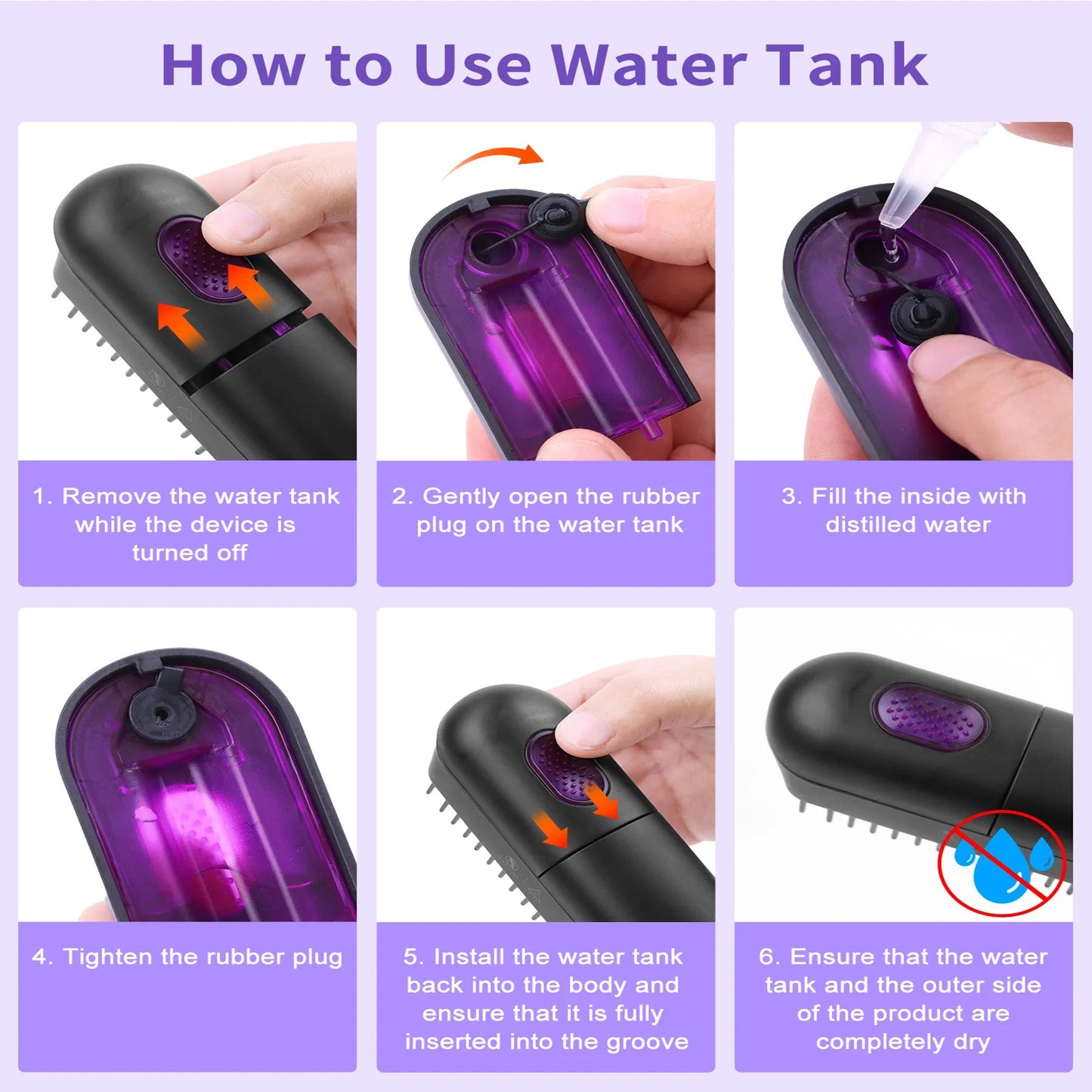 How to Use Water Tank

1. Remove the water tank while the device is turned off

2. Gently open the rubber plug on the water tank

3. Fill the inside with distilled water

4. Tighten the rubber plug

5. Install the water tank back into the body and ensure that it is fully inserted into the groove

6. Ensure that the water tank and the outer side of the product are completely dry